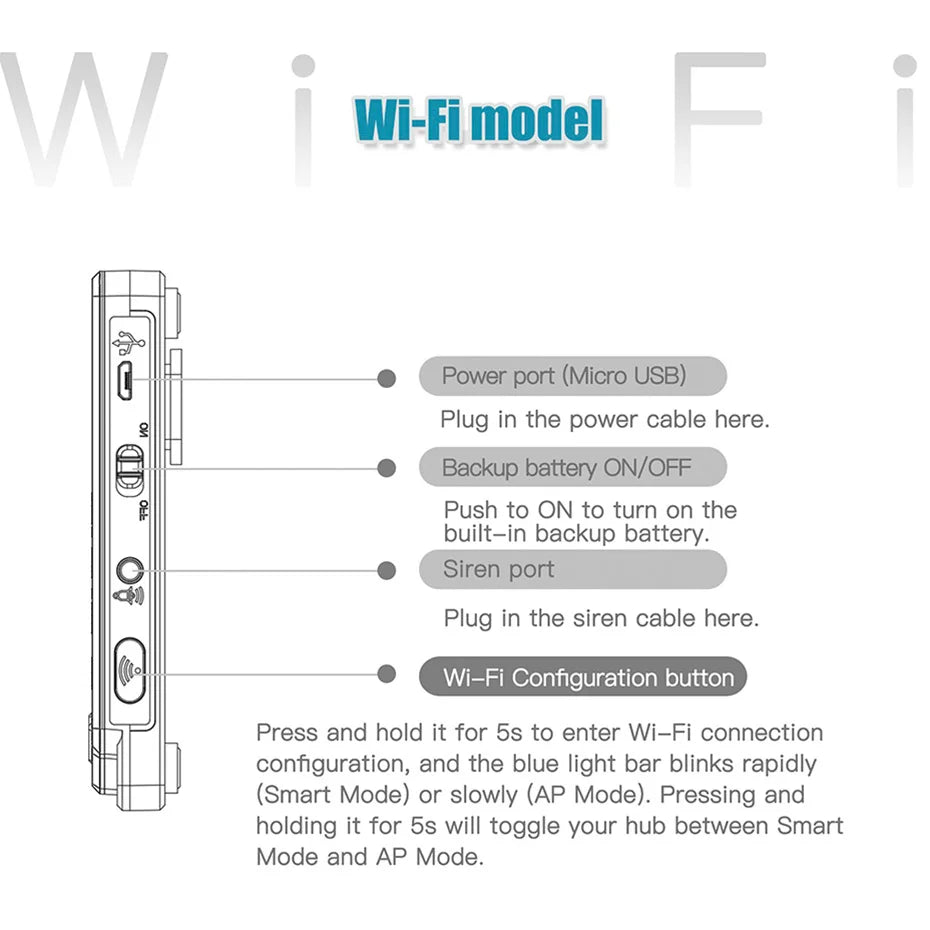 W i F i

Wi-Fi model

ON

OFF

Power port (Micro USB)

Plug in the power cable here.

Backup battery ON/OFF

Push to ON to turn on the built-in backup battery.

Siren port

Plug in the siren cable here.

Wi-Fi Configuration button

Press and hold it for 5s to enter Wi-Fi connection configuration, and the blue light bar blinks rapidly (Smart Mode) or slowly (AP Mode). Pressing and holding it for 5s will toggle your hub between Smart Mode and AP Mode.